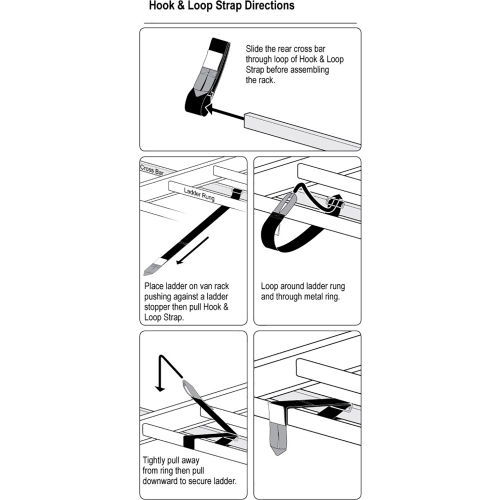 Hook & Loop Strap Directions

Slide the rear cross bar through loop of Hook & Loop Strap before assembling the rack.

Cross Bar

Ladder Rung

Place ladder on van rack pushing against a ladder stopper then pull Hook & Loop Strap.

Loop around ladder rung and through metal ring.

Tightly pull away from ring then pull downward to secure ladder.