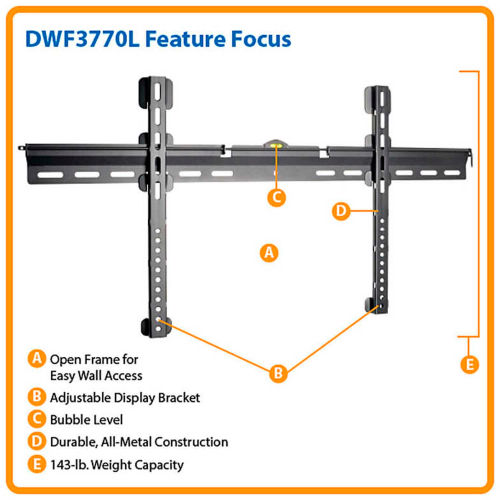 DWF3770L Feature Focus

C

D

A

B

E

A Open Frame for Easy Wall Access

B Adjustable Display Bracket

C Bubble Level

D Durable, All-Metal Construction

E 143-lb. Weight Capacity