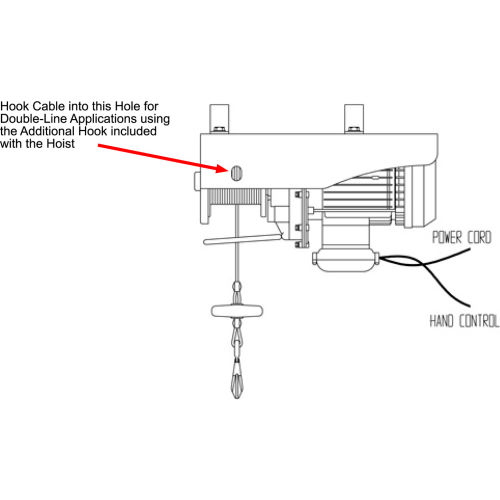 Hook Cable into this Hole for Double-Line Applications using the Additional Hook included with the Hoist

POWER CORD

HAND CONTROL