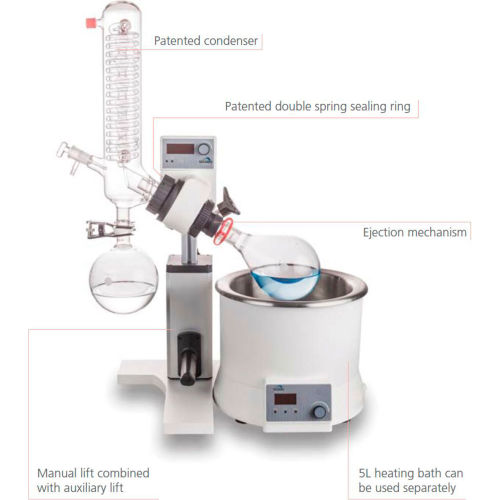 Patented condenser

Patented double spring sealing ring

Ejection mechanism

Manual lift combined with auxiliary lift

5L heating bath can be used separately