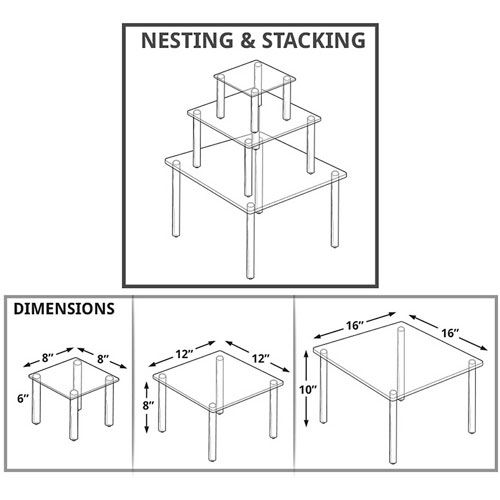 NESTING & STACKING

DIMENSIONS

8″ 8″
6″

12″ 12″
8″

16″ 16″
10″