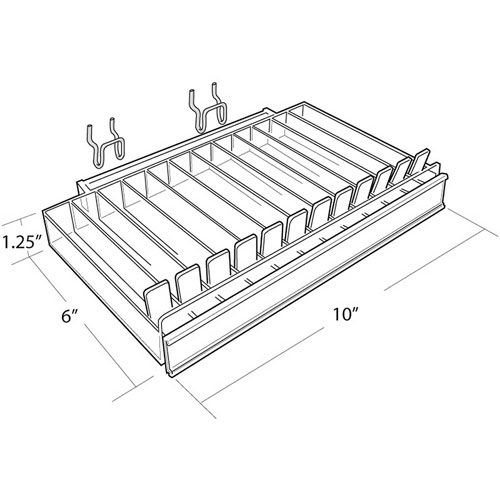 1.25″
6″
10″