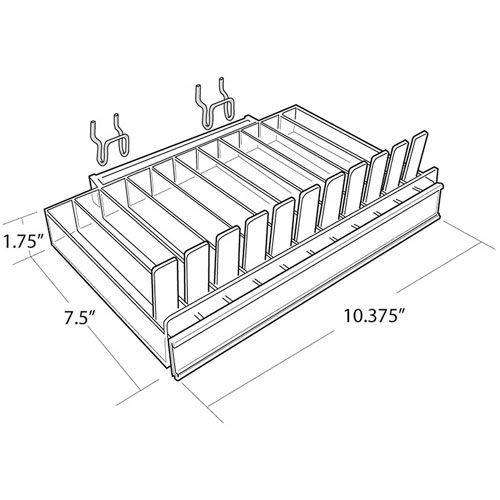 1.75"

7.5"

10.375"