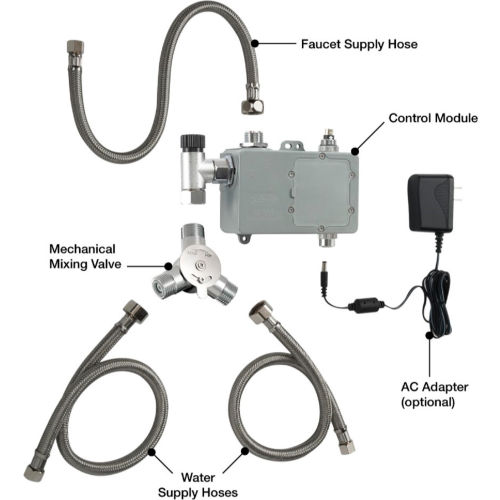 Faucet Supply Hose

Control Module

Mechanical Mixing Valve

AC Adapter (optional)

Water Supply Hoses